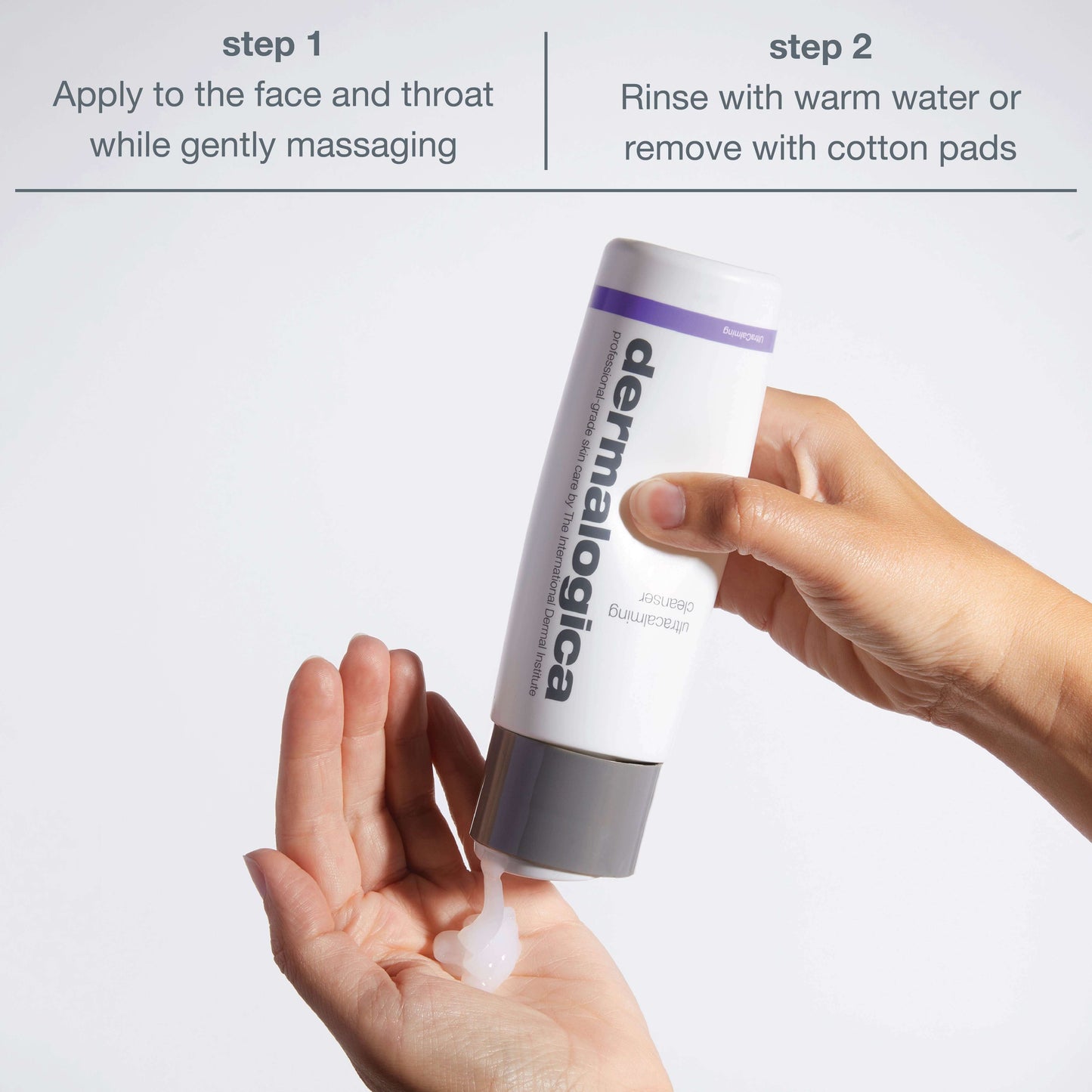 step 1
Apply to the face and throat while gently massaging

step 2
Rinse with warm water or remove with cotton pads

UltraCalming

dermalogica

professional-grade skin care by The International Dermal Institute

ultracalming cleanser